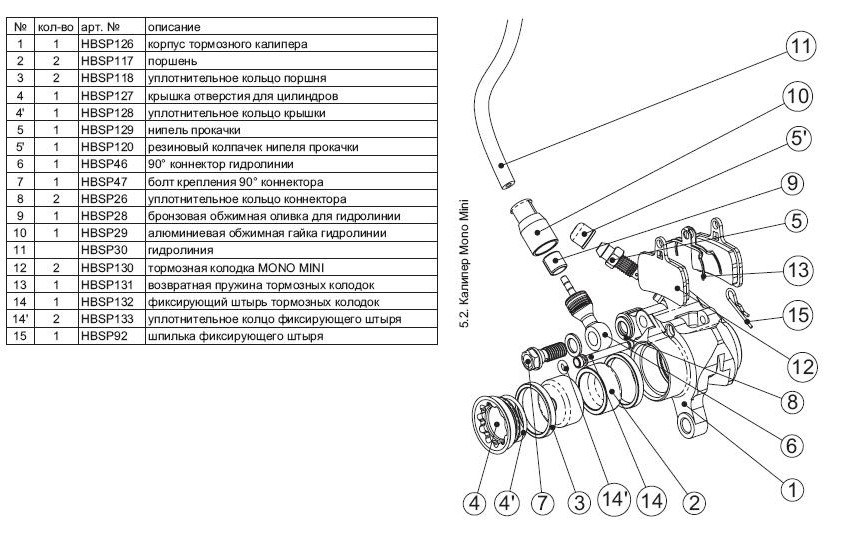 | № | кол-во | арт. № | описание |
|---|---|---|---|
| 1 | 1 | HBSP126 | корпус тормозного калипера |
| 2 | 2 | HBSP117 | поршень |
| 3 | 2 | HBSP118 | уплотнительное кольцо поршня |
| 4 | 1 | HBSP127 | крышка отверстия для цилиндров |
| 4' | 1 | HBSP128 | уплотнительное кольцо крышки |
| 5 | 1 | HBSP129 | нипель прокачки |
| 5' | 1 | HBSP120 | резиновый колпачек нипеля прокачки |
| 6 | 1 | HBSP46 | 90° коннектор гидролинии |
| 7 | 1 | HBSP47 | болт крепления 90° коннектора |
| 8 | 2 | HBSP26 | уплотнительное кольцо коннектора |
| 9 | 1 | HBSP28 | бронзовая обжимная оливка для гидролинии |
| 10 | 1 | HBSP29 | алюминиевая обжимная гайка гидролинии |
| 11 | | HBSP30 | гидролиния |
| 12 | 2 | HBSP130 | тормозная колодка MONO MINI |
| 13 | 1 | HBSP131 | возвратная пружина тормозных колодок |
| 14 | 1 | HBSP132 | фиксирующий штырь тормозных колодок |
| 14' | 2 | HBSP133 | уплотнительное колцо фиксирующего штыря |
| 15 | 1 | HBSP92 | шпилька фиксирующего штыря |

5.2. Калипер Mono Mini

11
10
5'
9
5
13
15
12
8
6
1
4
4'
7
3
14'
14
2