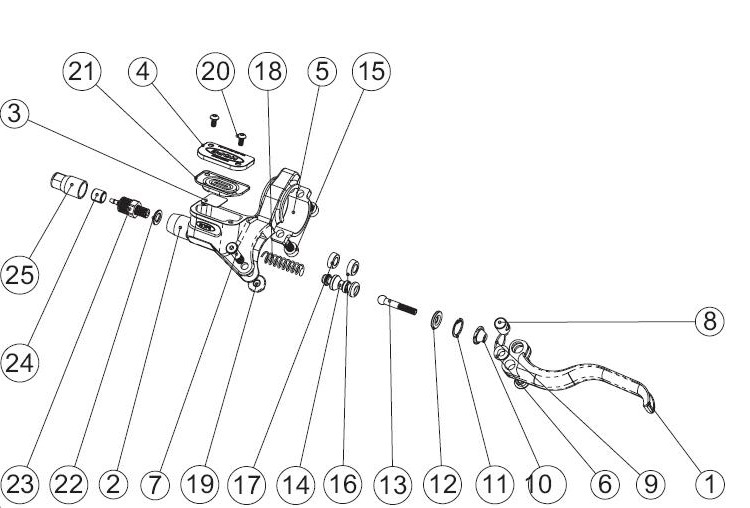 21 4 20 18 5 15
3
25
24
8
23 22 2 7 19 17 14 16 13 12 11 10 6 9 1