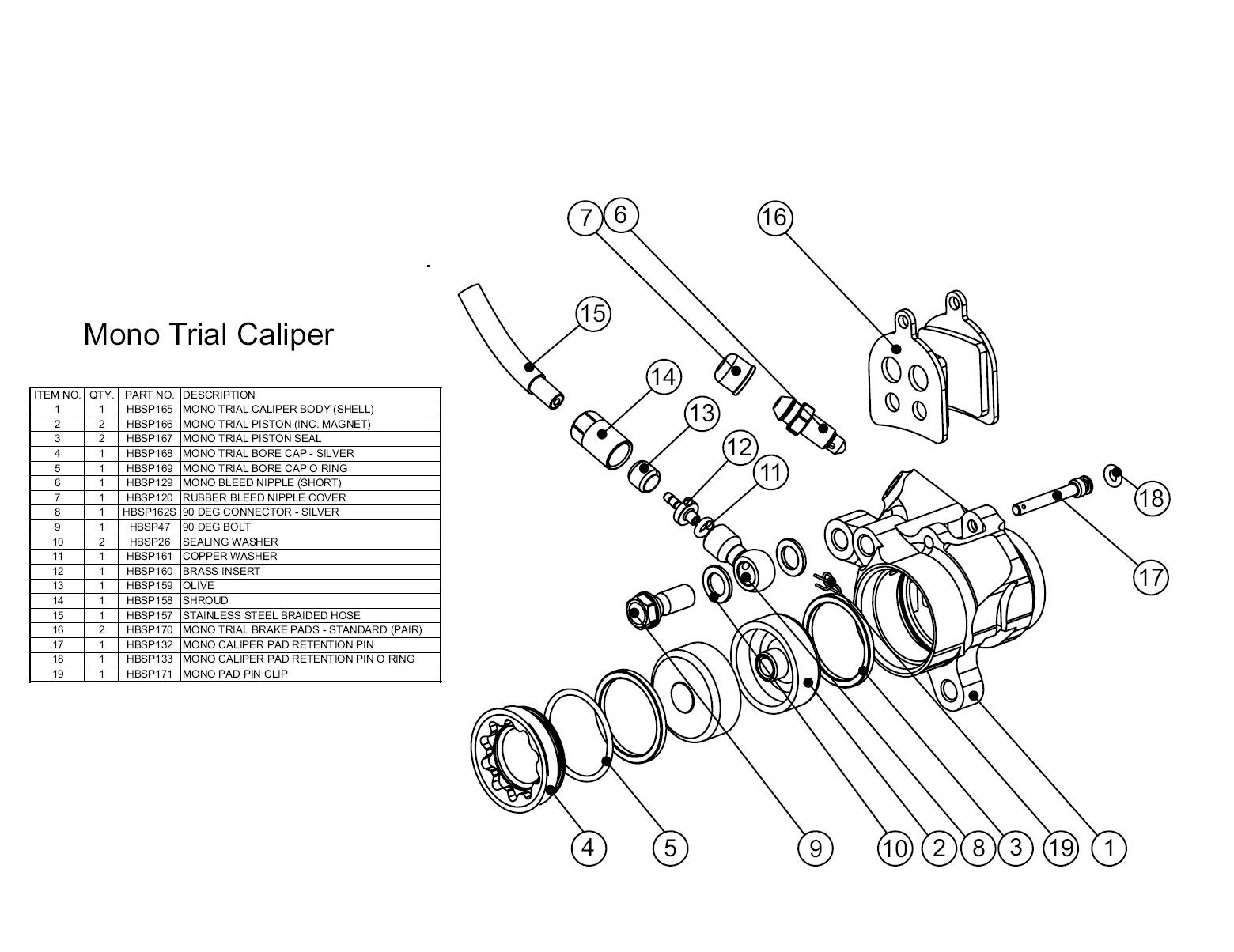 Mono Trial Caliper

| ITEM NO. | QTY. | PART NO. | DESCRIPTION |
|---|---|---|---|
| 1 | 1 | HBSP165 | MONO TRIAL CALIPER BODY (SHELL) |
| 2 | 2 | HBSP166 | MONO TRIAL PISTON (INC. MAGNET) |
| 3 | 2 | HBSP167 | MONO TRIAL PISTON SEAL |
| 4 | 1 | HBSP168 | MONO TRIAL BORE CAP - SILVER |
| 5 | 1 | HBSP169 | MONO TRIAL BORE CAP O RING |
| 6 | 1 | HBSP129 | MONO BLEED NIPPLE (SHORT) |
| 7 | 1 | HBSP120 | RUBBER BLEED NIPPLE COVER |
| 8 | 1 | HBSP162S | 90 DEG CONNECTOR - SILVER |
| 9 | 1 | HBSP47 | 90 DEG BOLT |
| 10 | 2 | HBSP26 | SEALING WASHER |
| 11 | 1 | HBSP161 | COPPER WASHER |
| 12 | 1 | HBSP160 | BRASS INSERT |
| 13 | 1 | HBSP159 | OLIVE |
| 14 | 1 | HBSP158 | SHROUD |
| 15 | 1 | HBSP157 | STAINLESS STEEL BRAIDED HOSE |
| 16 | 2 | HBSP170 | MONO TRIAL BRAKE PADS - STANDARD (PAIR) |
| 17 | 1 | HBSP132 | MONO CALIPER PAD RETENTION PIN |
| 18 | 1 | HBSP133 | MONO CALIPER PAD RETENTION PIN O RING |
| 19 | 1 | HBSP171 | MONO PAD PIN CLIP |

7 6 16 15 14 13 12 11 18 17 4 5 9 10 2 8 3 19 1