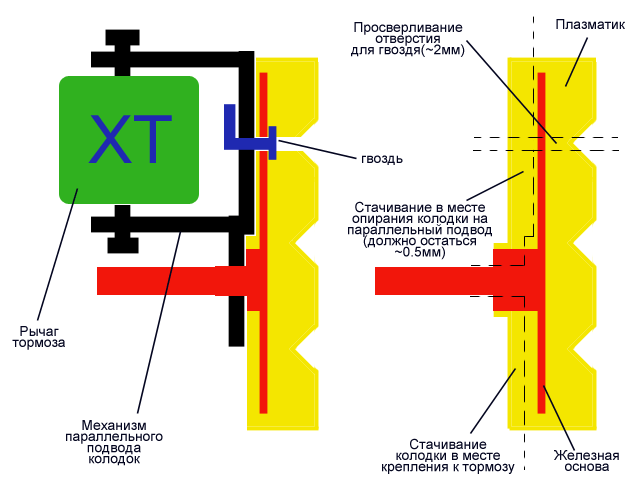 XT

гвоздь

Рычаг тормоза

Механизм параллельного подвода колодок

Просверливание отверстия для гвоздя(~2мм)

Плазматик

Стачивание в месте опирания колодки на параллельный подвод (должно остаться ~0.5мм)

Стачивание колодки в месте крепления к тормозу

Железная основа